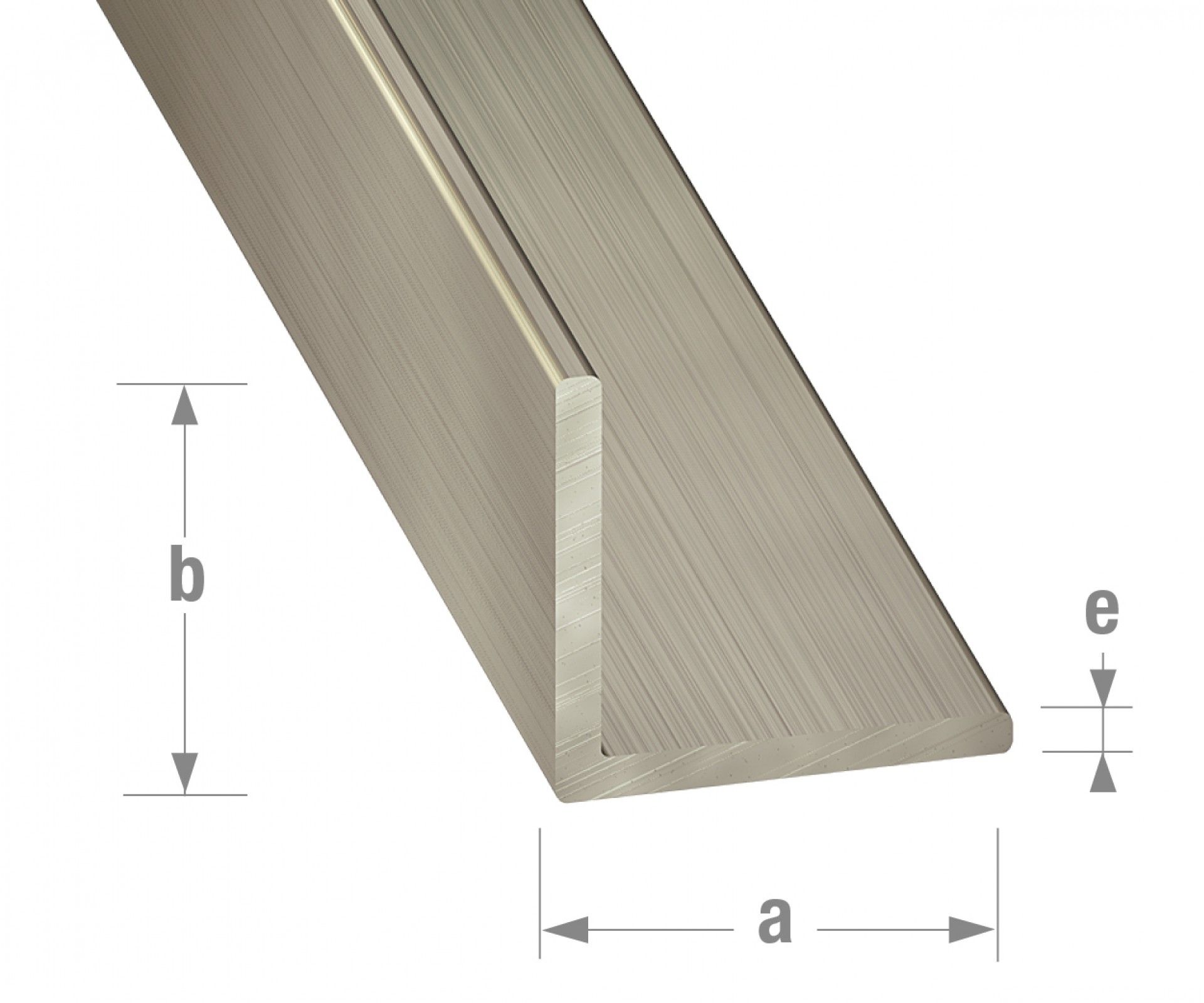 b

e

a