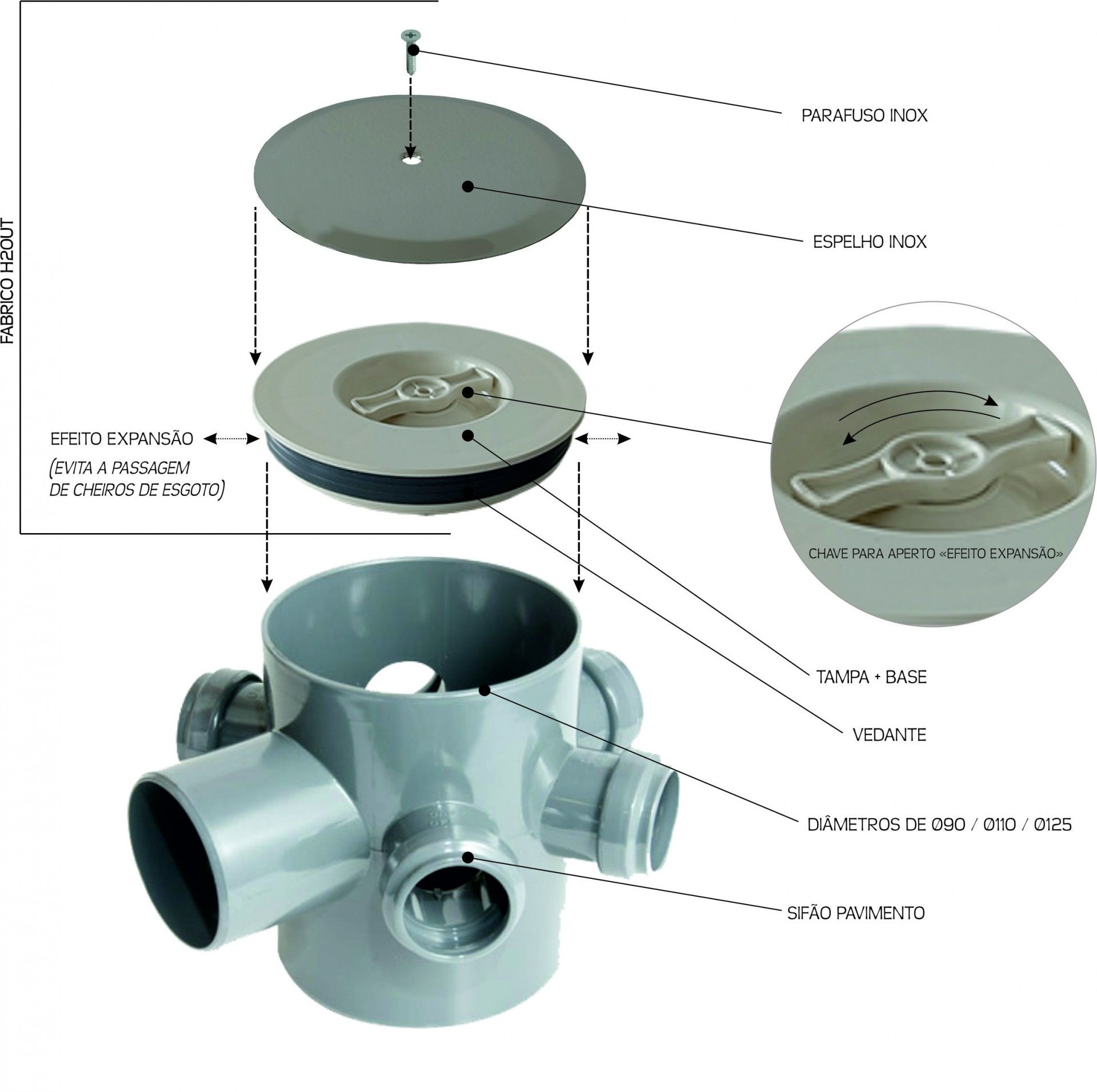 FABRICO H2OUT

PARAFUSO INOX

ESPELHO INOX

EFEITO EXPANSÃO
(EVITA A PASSAGEM DE CHEIROS DE ESGOTO)

CHAVE PARA APERTO «EFEITO EXPANSÃO»

TAMPA + BASE

VEDANTE

DIÂMETROS DE Ø90 / Ø110 / Ø125

SIFÃO PAVIMENTO