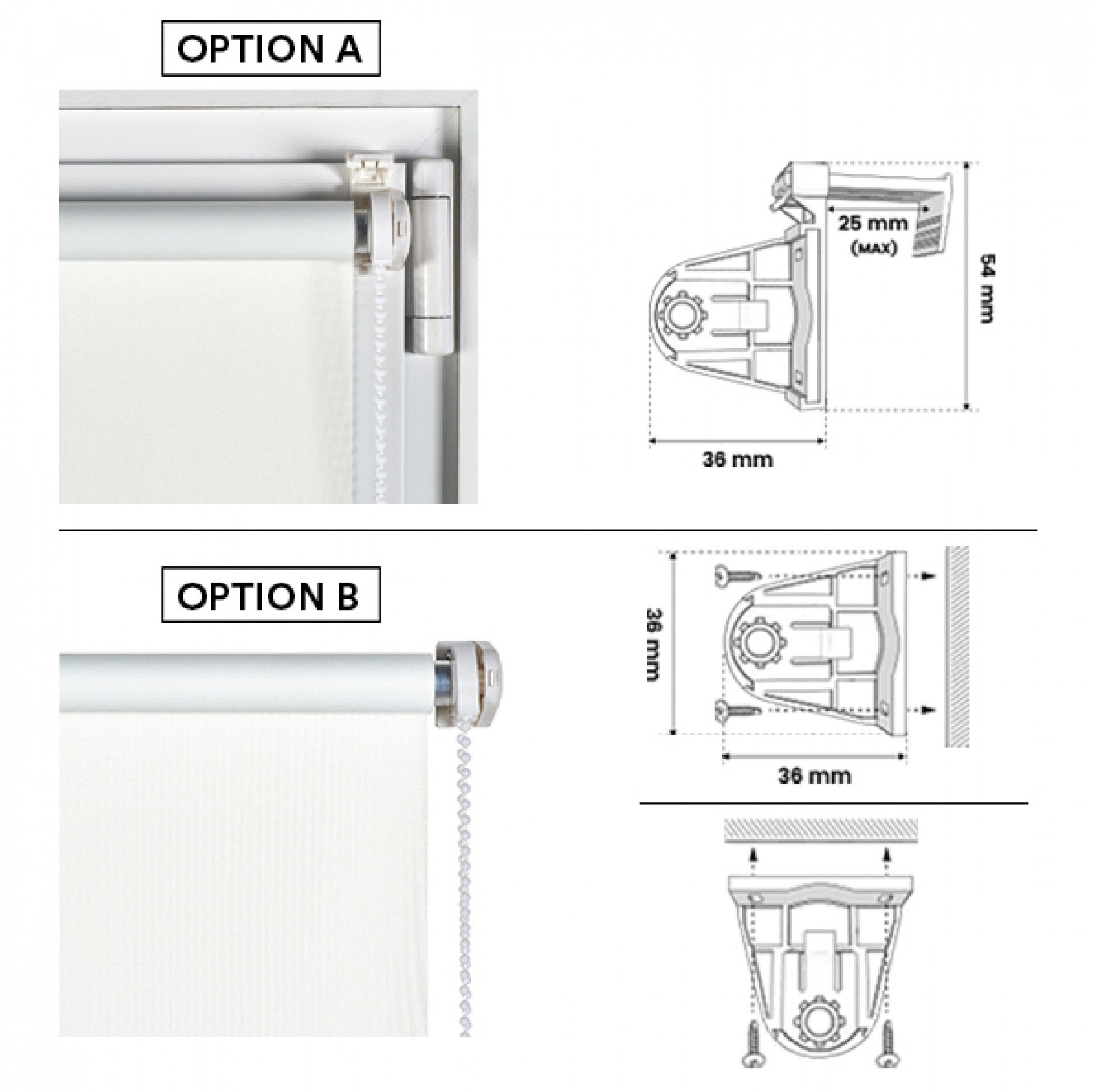 OPTION A

25 mm
(MAX)

54 mm

36 mm

OPTION B

36 mm

36 mm