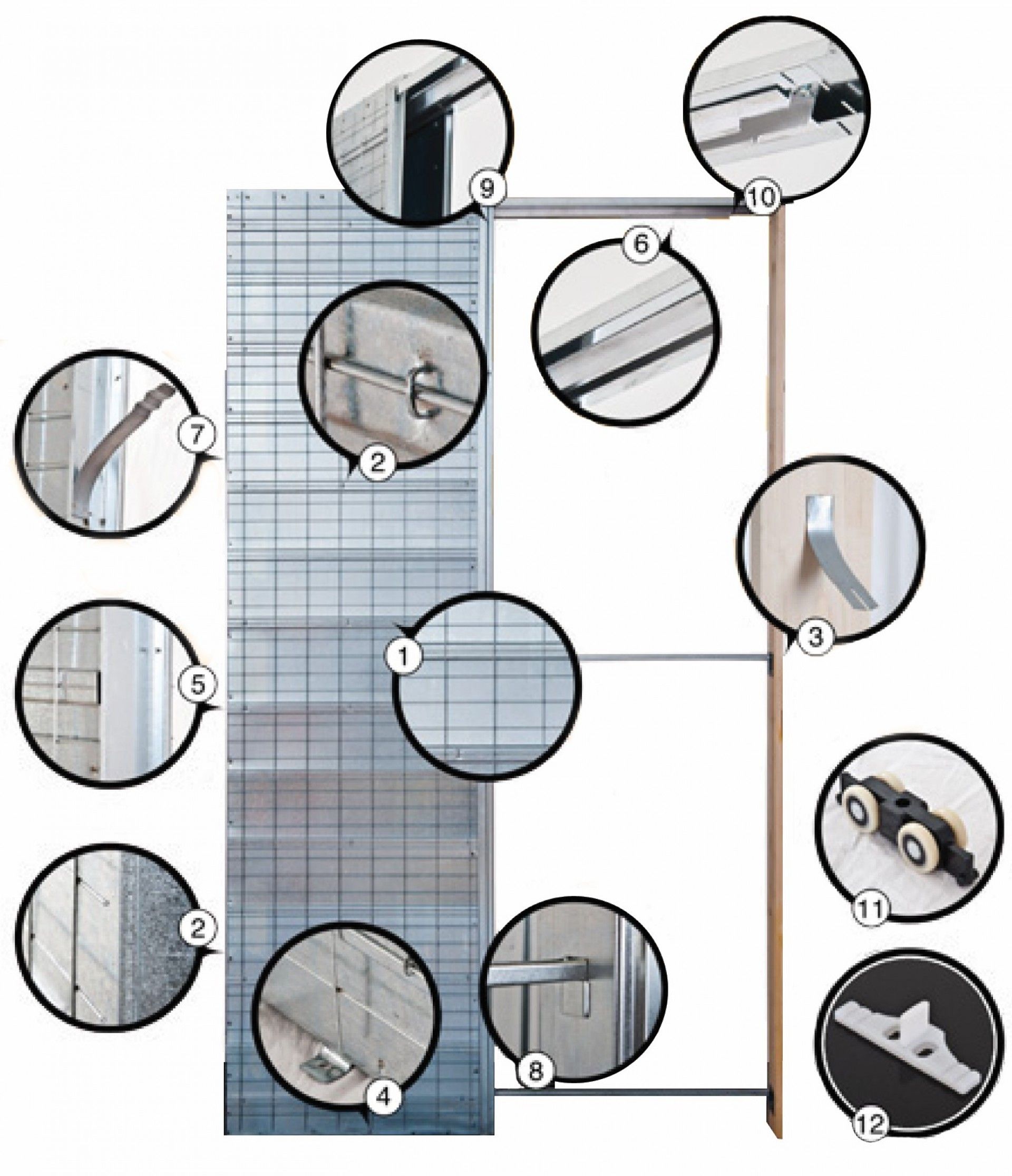 9
10
6
7
2
3
1
5
11
2
8
4
12