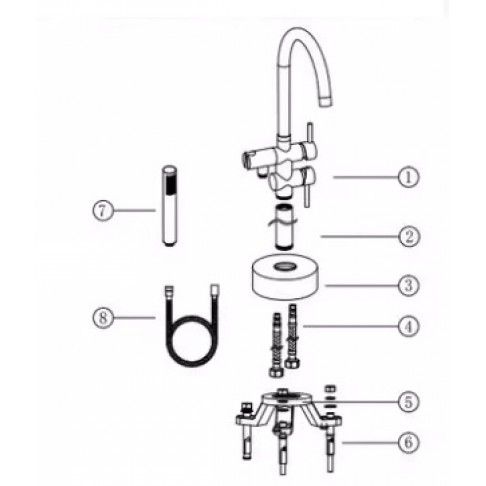 1

7

2

3

8

4

5

6