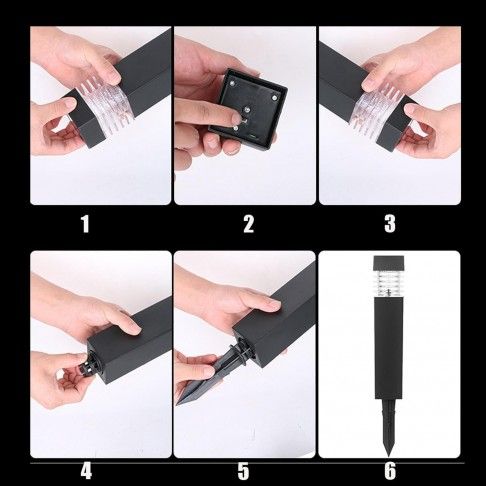 1

2

3

4

5

6